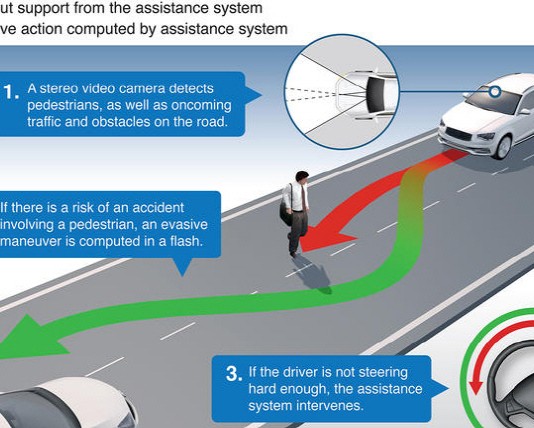 ut support from the assistance system
ve action computed by assistance system

1. A stereo video camera detects pedestrians, as well as oncoming traffic and obstacles on the road.

If there is a risk of an accident involving a pedestrian, an evasive maneuver is computed in a flash.

3. If the driver is not steering hard enough, the assistance system intervenes.